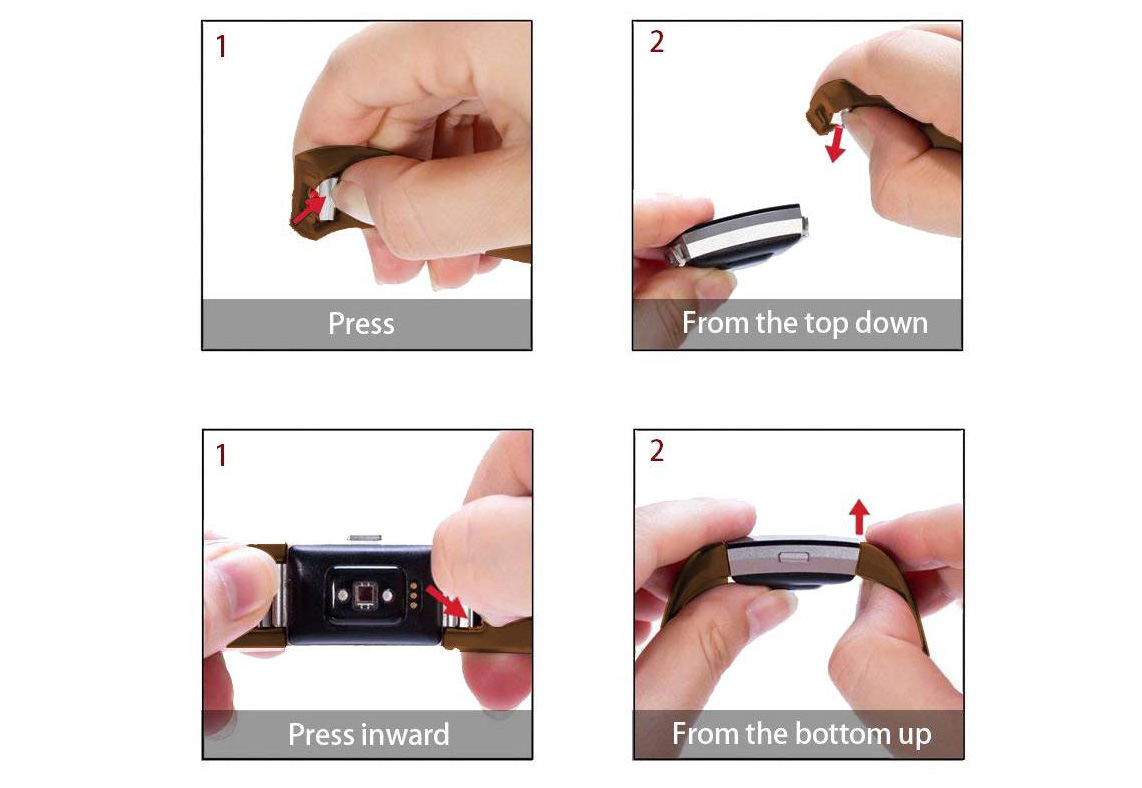 1

Press

2

From the top down

1

Press inward

2

From the bottom up